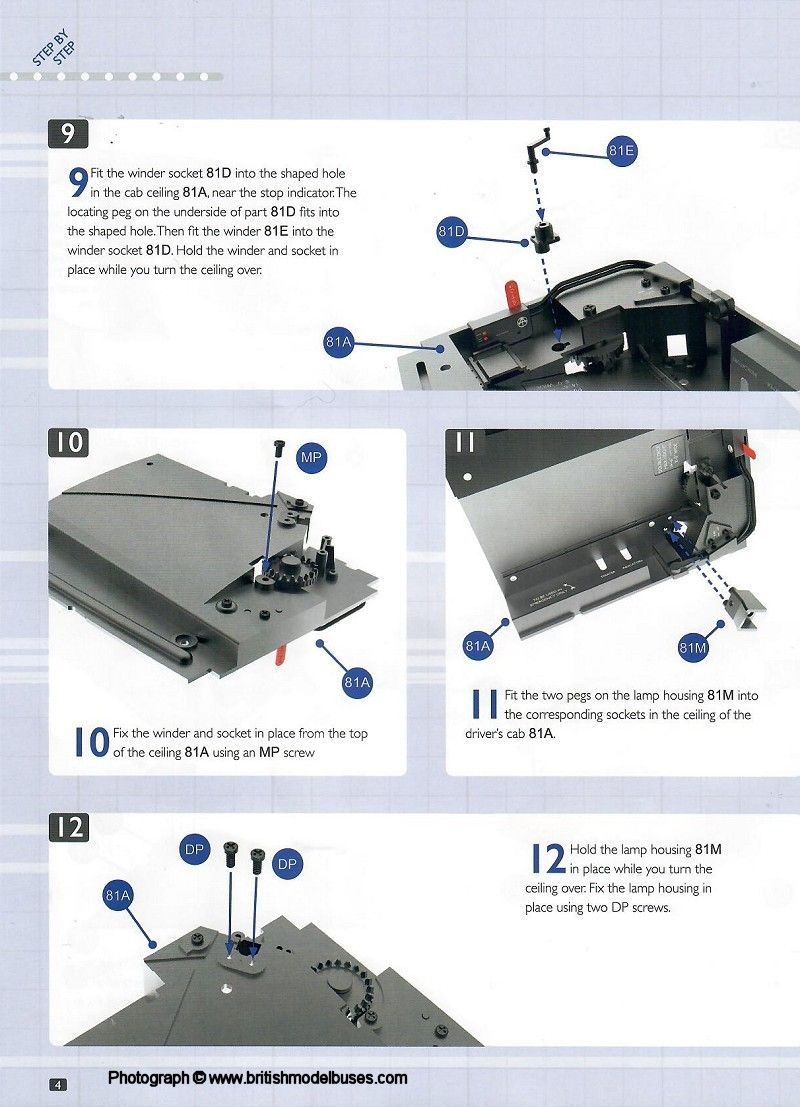 STEP BY STEP

9

9 Fit the winder socket 81D into the shaped hole in the cab ceiling 81A, near the stop indicator. The locating peg on the underside of part 81D fits into the shaped hole. Then fit the winder 81E into the winder socket 81D. Hold the winder and socket in place while you turn the ceiling over.

81E

81D

81A

10

MP

81A

10 Fix the winder and socket in place from the top of the ceiling 81A using an MP screw

11

81A

81M

11 Fit the two pegs on the lamp housing 81M into the corresponding sockets in the ceiling of the driver's cab 81A.

12

DP

DP

81A

12 Hold the lamp housing 81M in place while you turn the ceiling over. Fix the lamp housing in place using two DP screws.

4

Photograph © www.britishmodelbuses.com