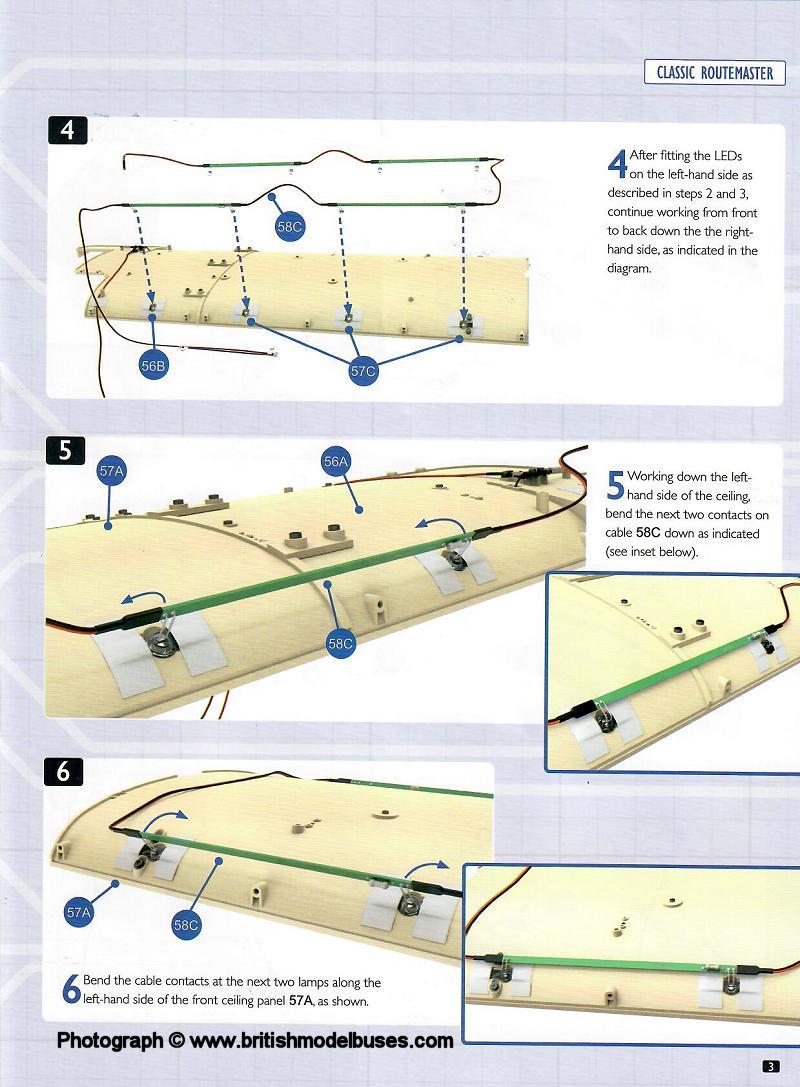 CLASSIC ROUTEMASTER

4

58C

56B

57C

4 After fitting the LEDs on the left-hand side as described in steps 2 and 3, continue working from front to back down the the right-hand side, as indicated in the diagram.

5

57A

56A

58C

5 Working down the left-hand side of the ceiling, bend the next two contacts on cable **58C** down as indicated (see inset below).

6

57A

58C

6 Bend the cable contacts at the next two lamps along the left-hand side of the front ceiling panel **57A**, as shown.

Photograph © www.britishmodelbuses.com

3