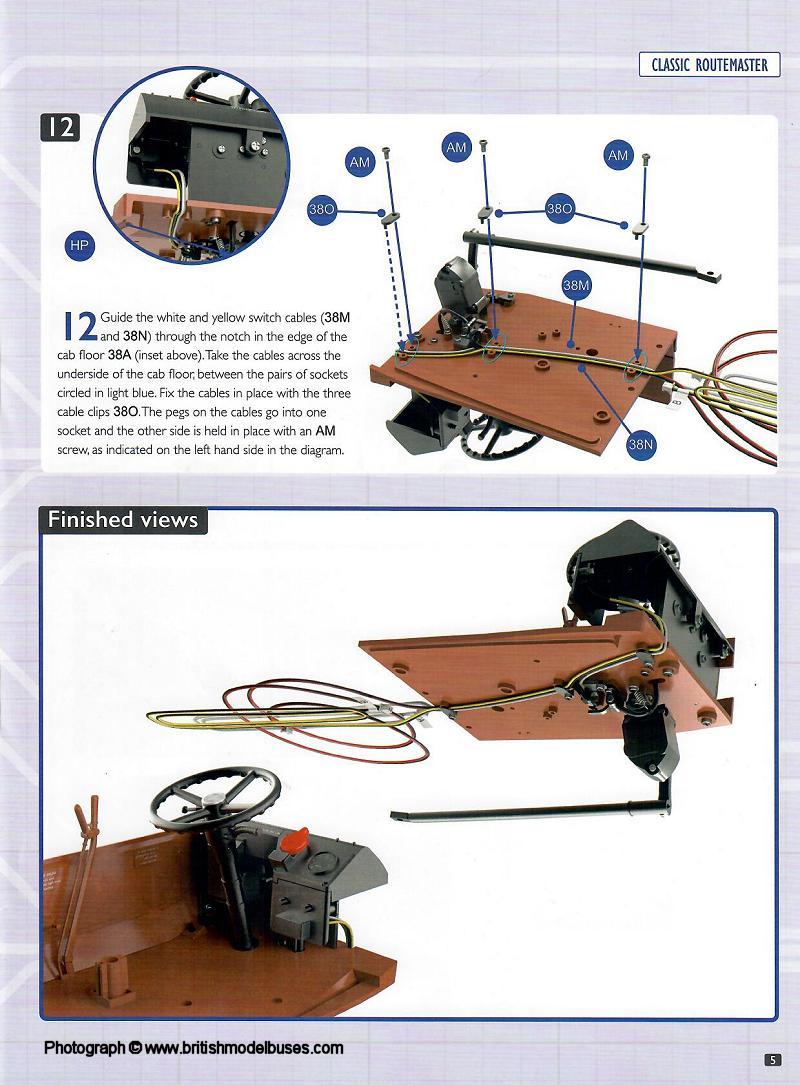 CLASSIC ROUTEMASTER

12

HP

AM

AM

AM

38O

38O

38M

38N

12 Guide the white and yellow switch cables (38M and 38N) through the notch in the edge of the cab floor 38A (inset above). Take the cables across the underside of the cab floor, between the pairs of sockets circled in light blue. Fix the cables in place with the three cable clips 38O. The pegs on the cables go into one socket and the other side is held in place with an AM screw, as indicated on the left hand side in the diagram.

Finished views

Photograph © www.britishmodelbuses.com

5