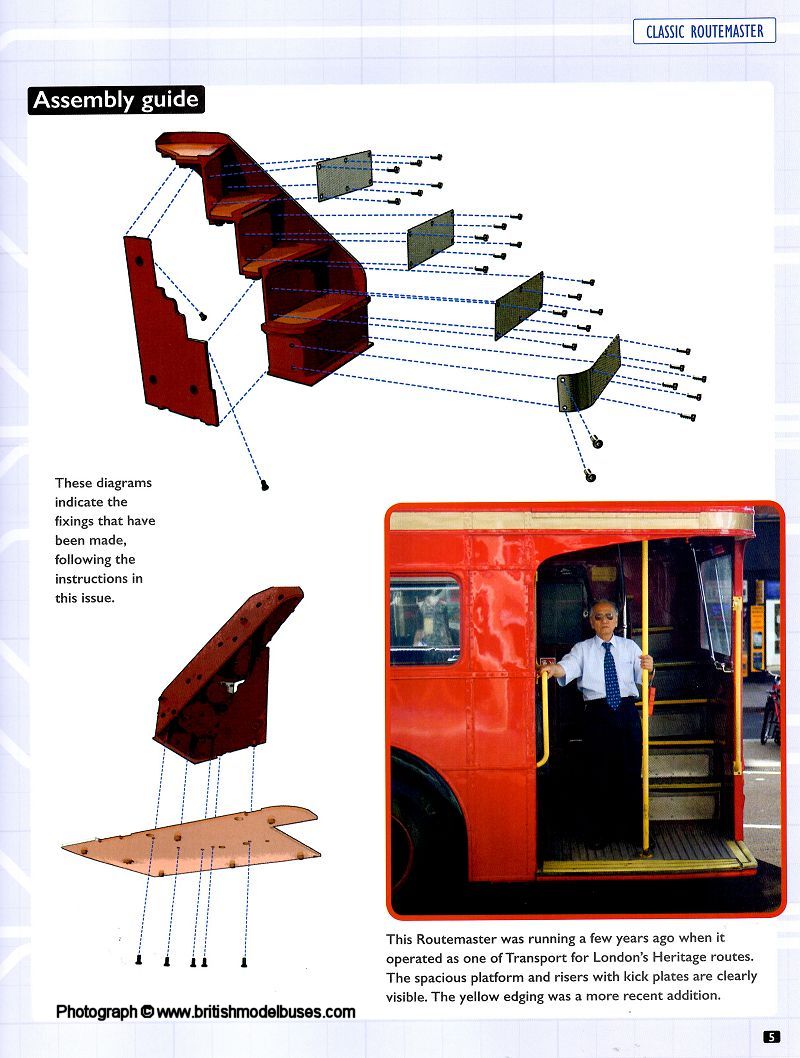 CLASSIC ROUTEMASTER

Assembly guide

These diagrams indicate the fixings that have been made, following the instructions in this issue.

This Routemaster was running a few years ago when it operated as one of Transport for London's Heritage routes. The spacious platform and risers with kick plates are clearly visible. The yellow edging was a more recent addition.

Photograph © www.britishmodelbuses.com

5