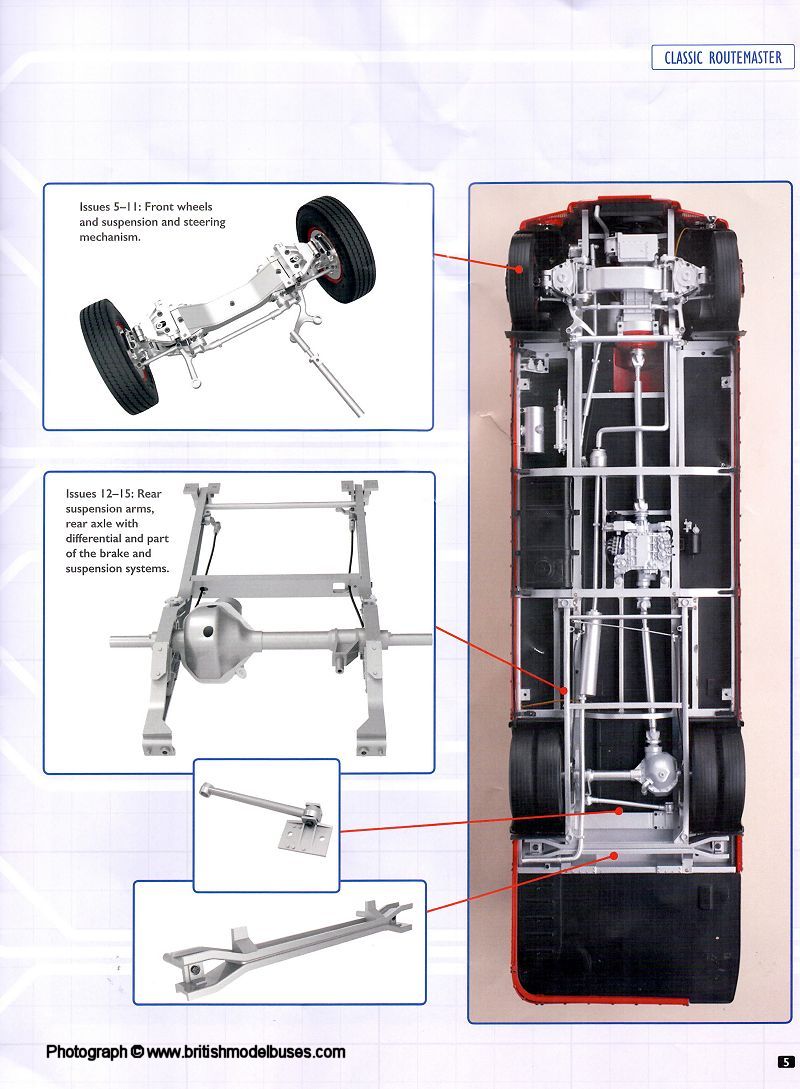 CLASSIC ROUTEMASTER

Issues 5–11: Front wheels and suspension and steering mechanism.

Issues 12–15: Rear suspension arms, rear axle with differential and part of the brake and suspension systems.

Photograph © www.britishmodelbuses.com

5